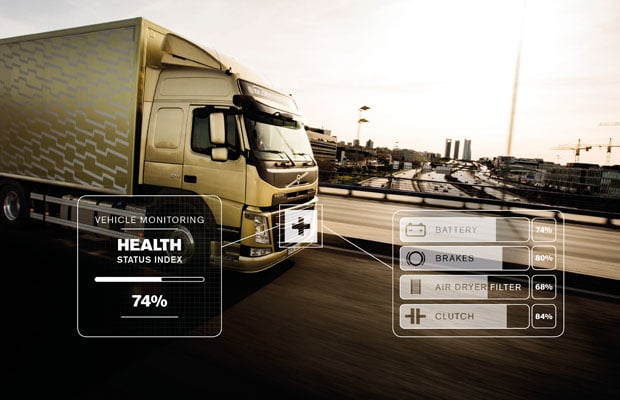 VEHICLE MONITORING
HEALTH
STATUS INDEX
74%

BATTERY 74%
BRAKES 80%
AIR DRYER FILTER 68%
CLUTCH 84%