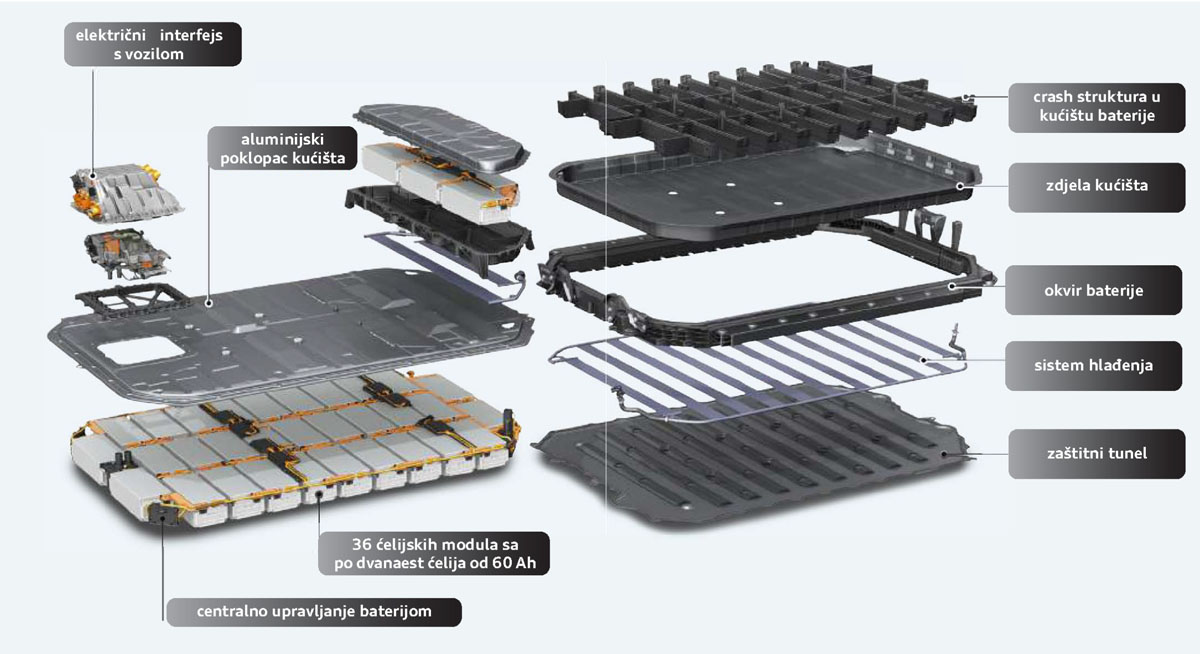 električni interfejs s vozilom

aluminijski poklopac kućišta

36 ćelijskih modula sa po dvanaest ćelija od 60 Ah

centralno upravljanje baterijom

crash struktura u kućištu baterije

zdjela kućišta

okvir baterije

sistem hlađenja

zaštitni tunel