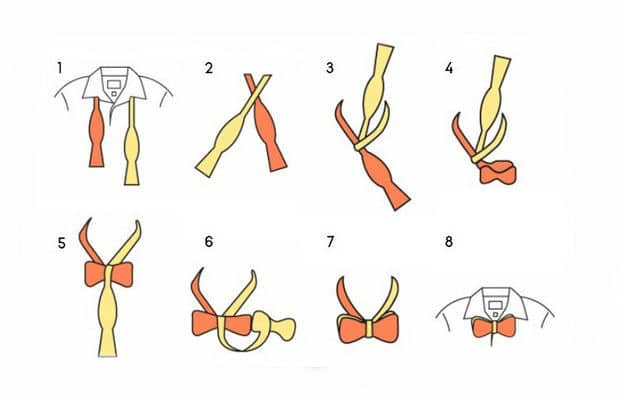 1
2
3
4
5
6
7
8