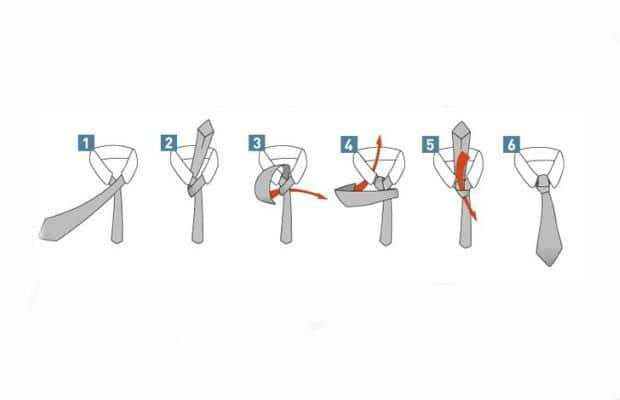 1 2 3 4 5 6